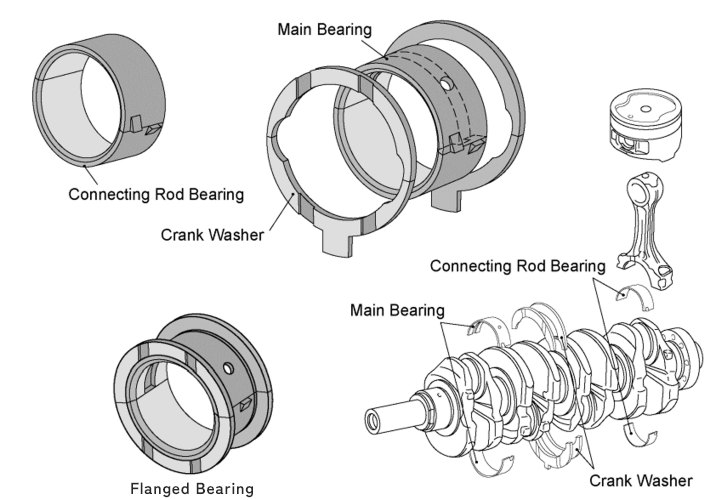 Main Bearing

Connecting Rod Bearing

Crank Washer

Connecting Rod Bearing

Main Bearing

Flanged Bearing

Crank Washer